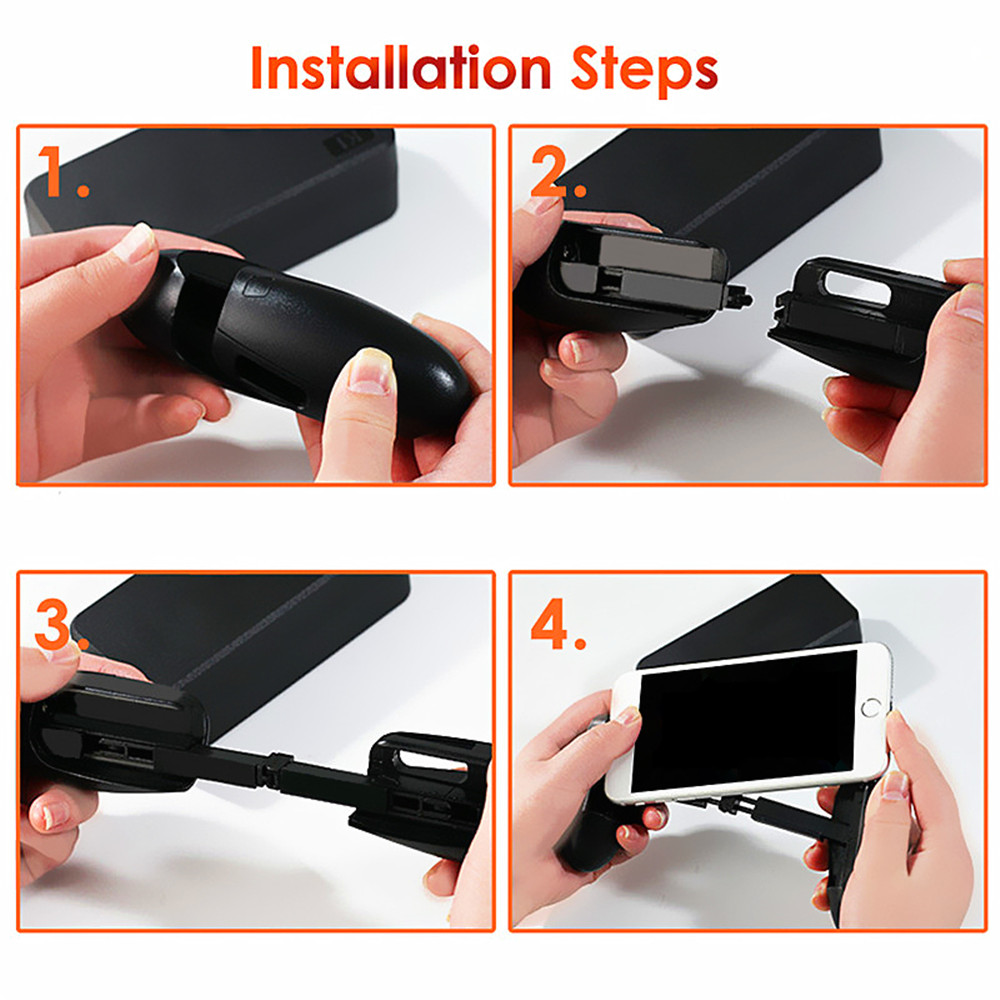 Installation Steps

1.

2.

3.

4.